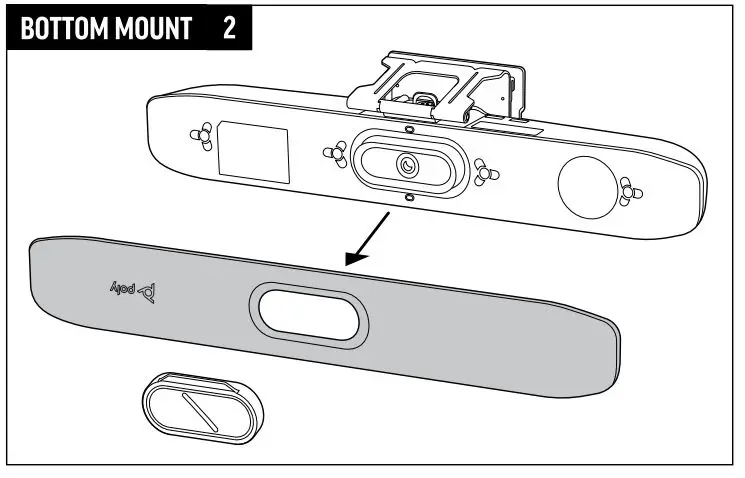 BOTTOM MOUNT 2

poly