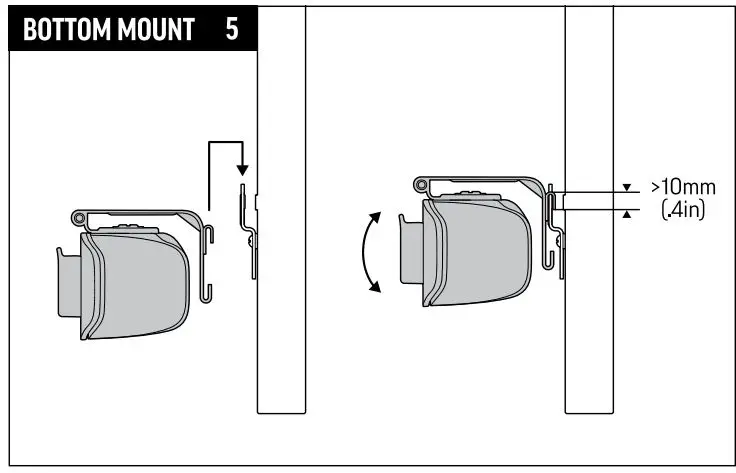 BOTTOM MOUNT 5

>10mm
(.4in)