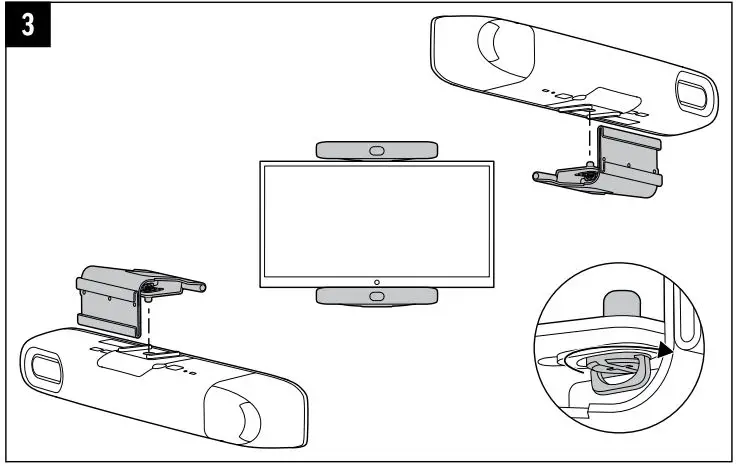 3