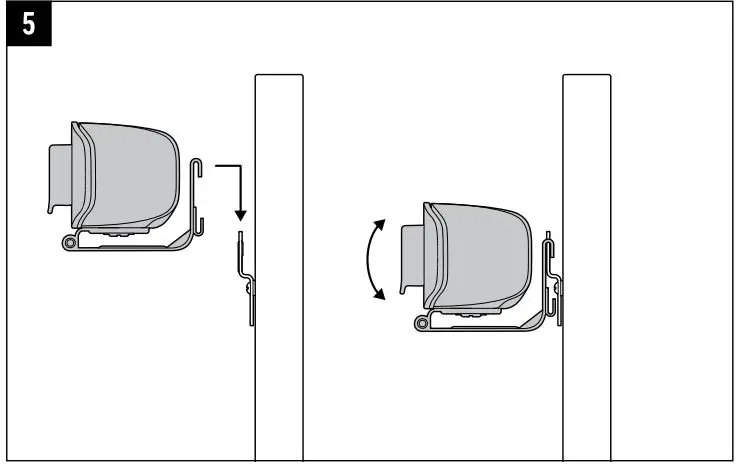 5