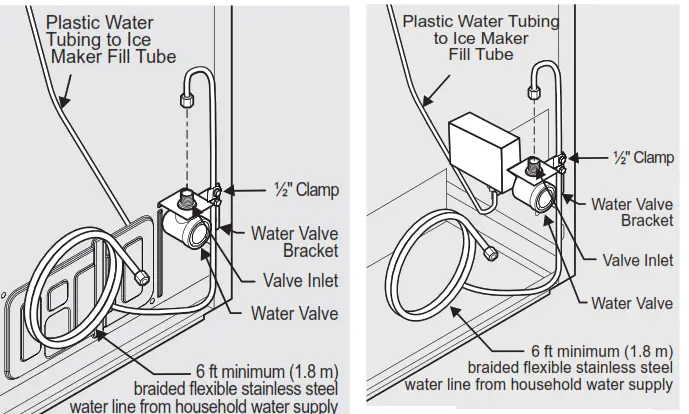 Plastic Water Tubing to Ice Maker Fill Tube

½" Clamp

Water Valve Bracket

Valve Inlet

Water Valve

6 ft minimum (1.8 m) braided flexible stainless steel water line from household water supply

Plastic Water Tubing to Ice Maker Fill Tube

½" Clamp

Water Valve Bracket

Valve Inlet

Water Valve

6 ft minimum (1.8 m) braided flexible stainless steel water line from household water supply