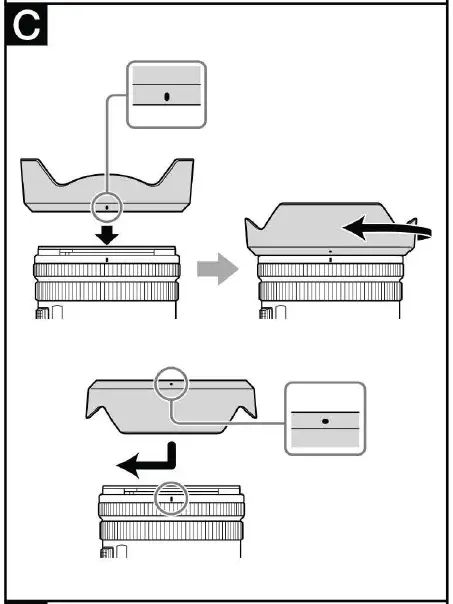 C