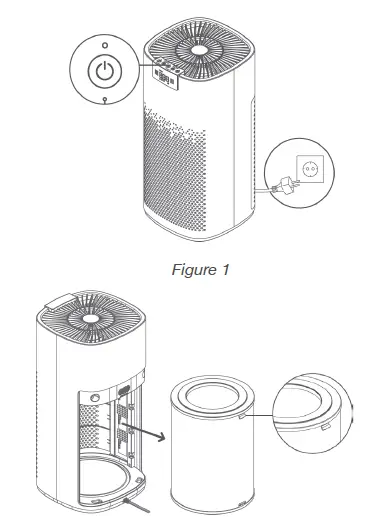 Figure 1