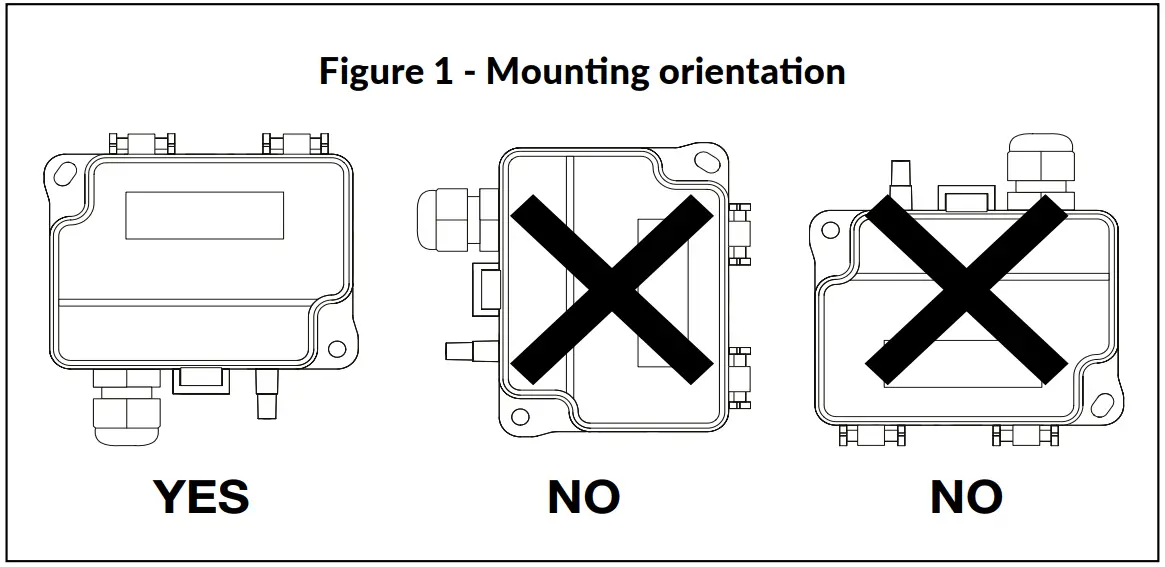 Figure 1 - Mounting orientation

YES

NO

NO