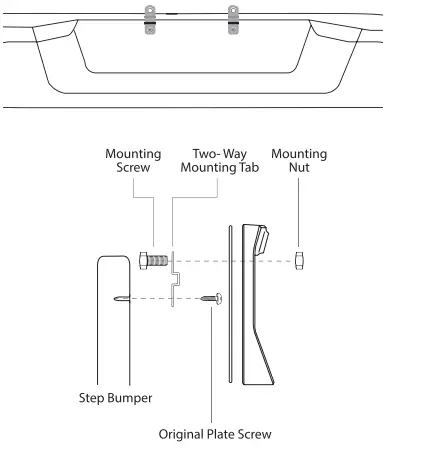 Mounting Screw

Two- Way Mounting Tab

Mounting Nut

Step Bumper

Original Plate Screw