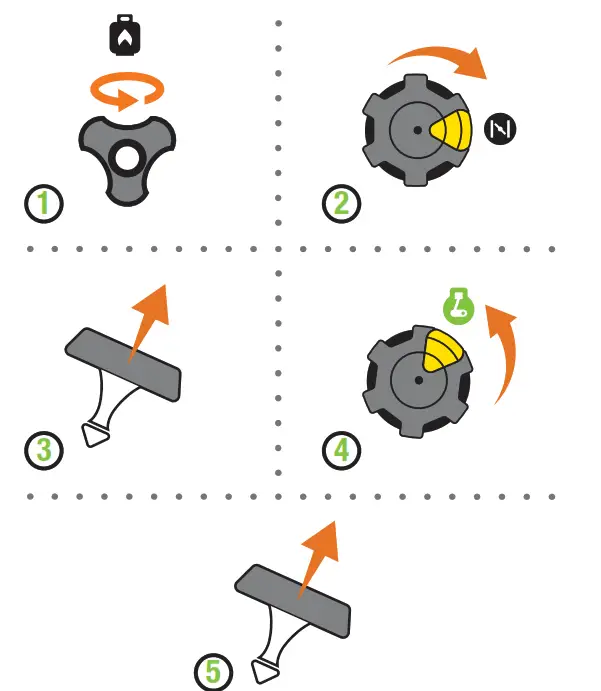 1
2
3
4
5