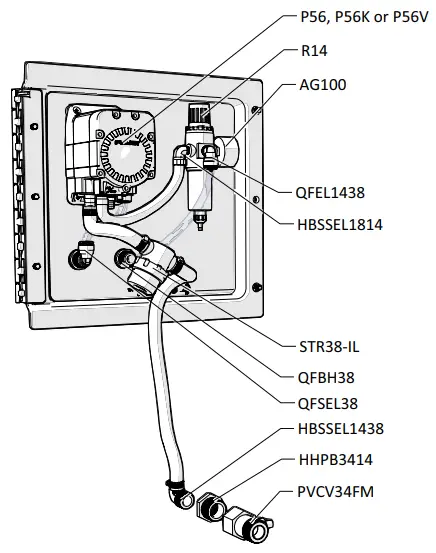 P56, P56K or P56V

R14

AG100

QFEL1438

HBSSEL1814

STR38-IL

QFBH38

QFSEL38

HBSSEL1438

HHPB3414

PVCV34FM