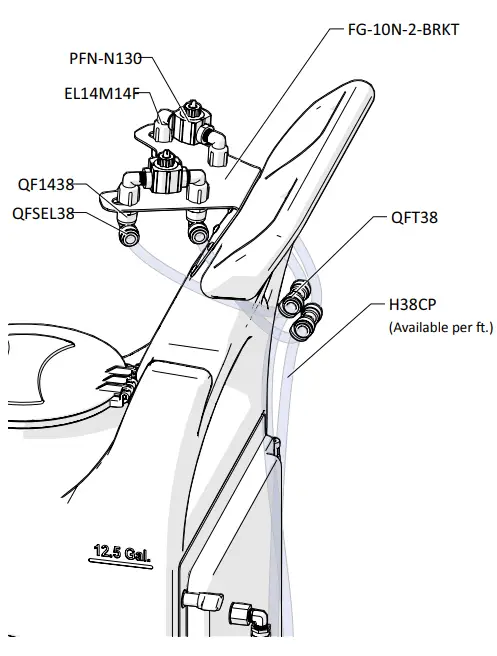 FG-10N-2-BRKT

PFN-N130

EL14M14F

QF1438

QFSEL38

QFT38

H38CP
(Available per ft.)

12.5 Gal.