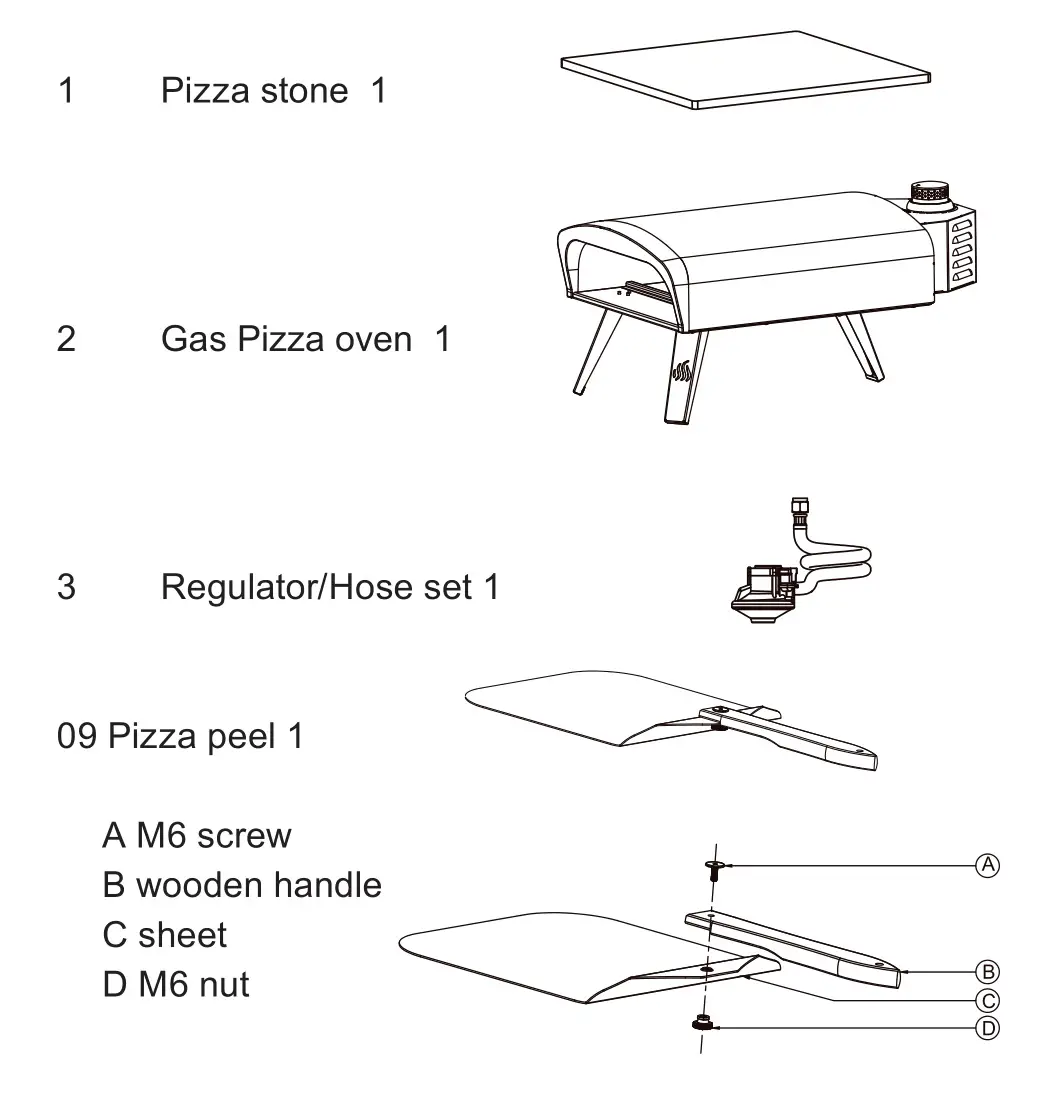 1 Pizza stone 1

2 Gas Pizza oven 1

3 Regulator/Hose set 1

09 Pizza peel 1

A M6 screw
B wooden handle
C sheet
D M6 nut

A
B
C
D