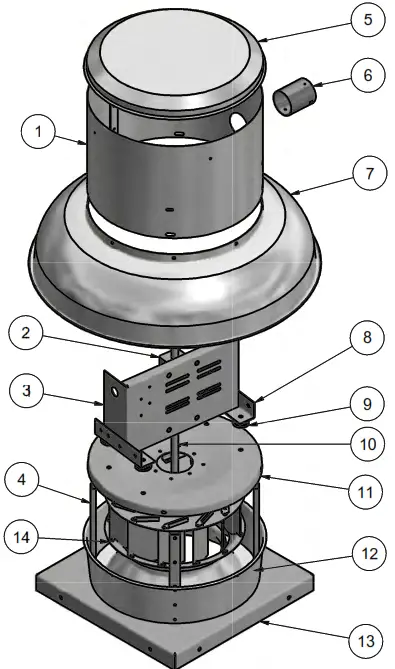 5
6
1
7
2
8
3
9
10
4
11
14
12
13