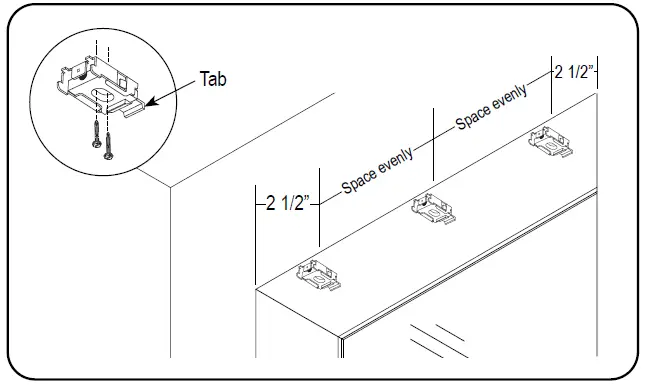 Tab

2 1/2”

Space evenly

Space evenly

2 1/2”