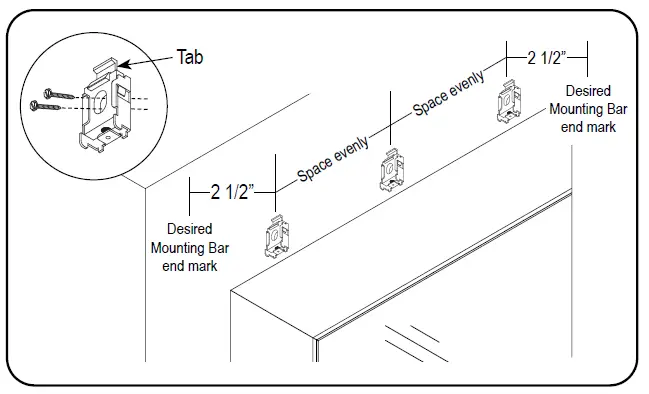 Tab

2 1/2”

Desired Mounting Bar end mark

Space evenly

Space evenly

2 1/2”

Desired Mounting Bar end mark