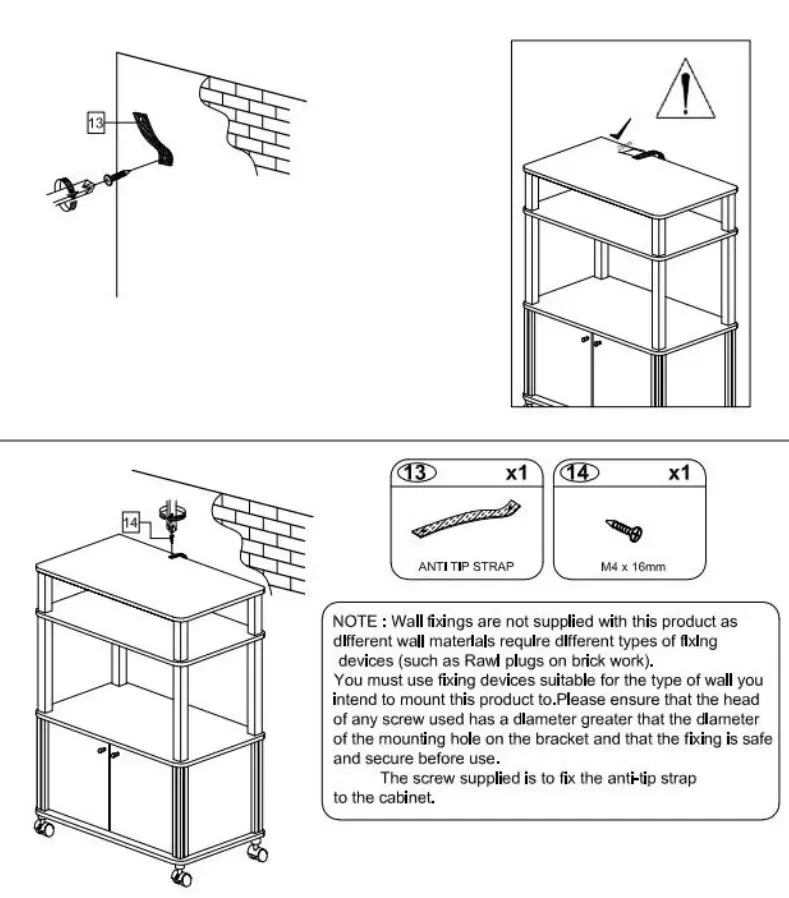 13

14

13 x1

ANTI TIP STRAP

14 x1

M4 x 16mm

NOTE : Wall fixings are not supplied with this product as different wall materials require different types of fixing devices (such as Rawl plugs on brick work).
You must use fixing devices suitable for the type of wall you intend to mount this product to.Please ensure that the head of any screw used has a diameter greater that the diameter of the mounting hole on the bracket and that the fixing is safe and secure before use.
The screw supplied is to fix the anti-tip strap to the cabinet.