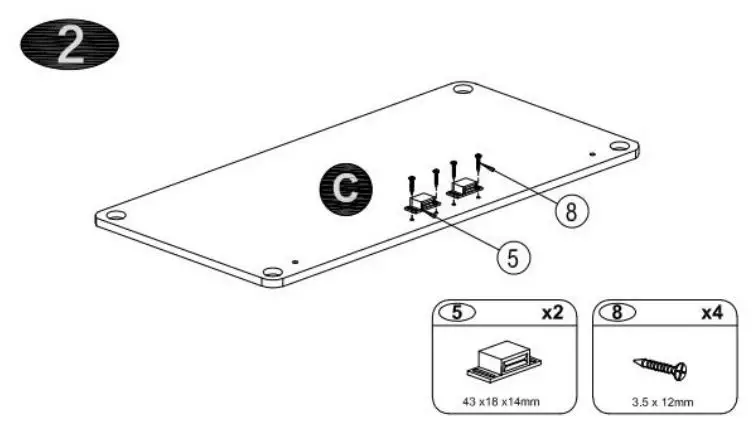 2

C

8

5

5 x2

43 x18 x14mm

8 x4

3.5 x 12mm