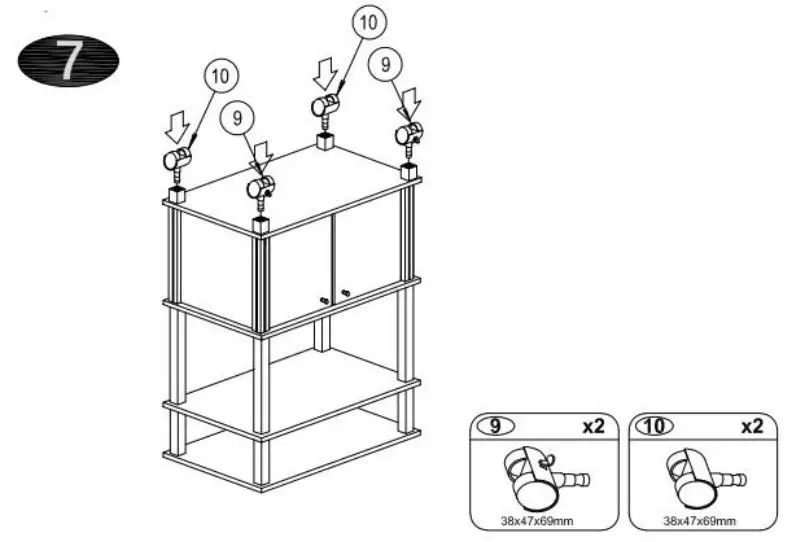 7

10

10

9

9

9 x2
38x47x69mm

10 x2
38x47x69mm