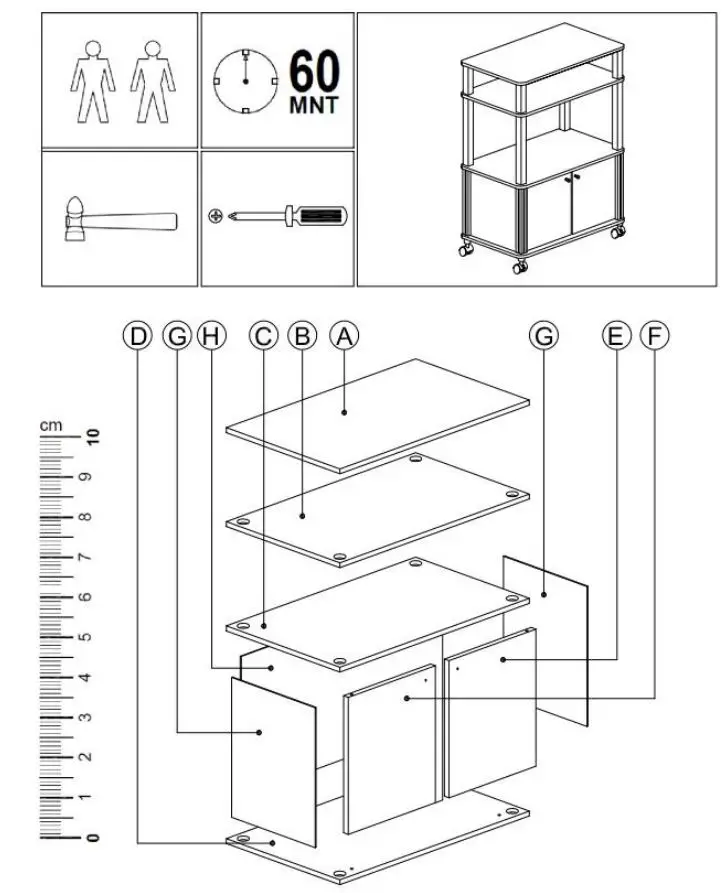 60
MNT

D G H C B A G E F

cm
10
9
8
7
6
5
4
3
2
1
0