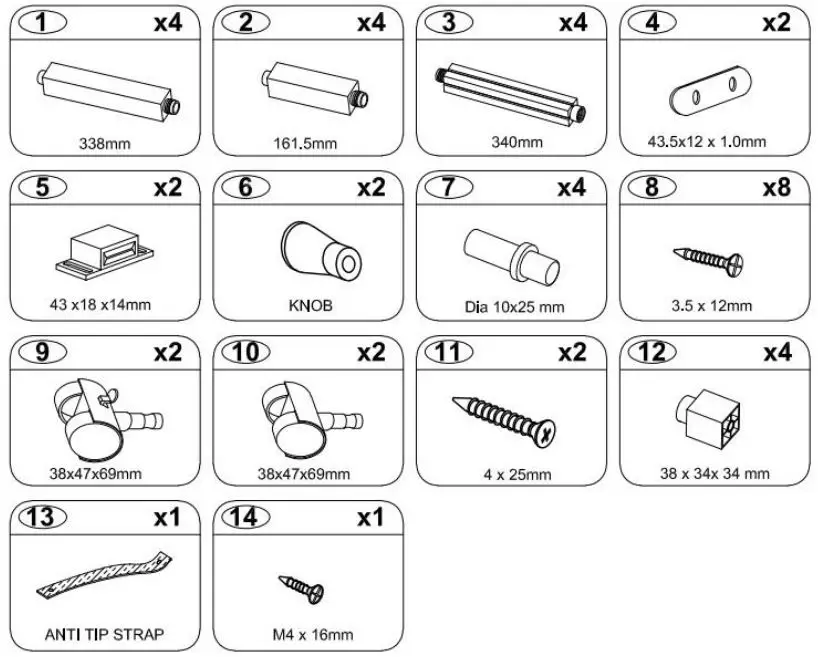 1 x4
338mm

2 x4
161.5mm

3 x4
340mm

4 x2
43.5x12 x 1.0mm

5 x2
43 x18 x14mm

6 x2
KNOB

7 x4
Dia 10x25 mm

8 x8
3.5 x 12mm

9 x2
38x47x69mm

10 x2
38x47x69mm

11 x2
4 x 25mm

12 x4
38 x 34x 34 mm

13 x1
ANTI TIP STRAP

14 x1
M4 x 16mm