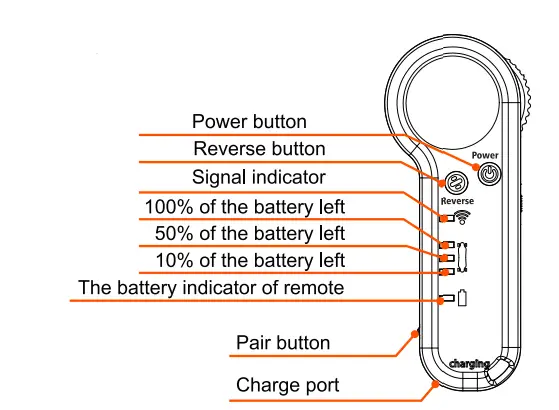 Power button
Reverse button
Signal indicator
100% of the battery left
50% of the battery left
10% of the battery left
The battery indicator of remote
Pair button
Charge port

Power
Reverse
charging