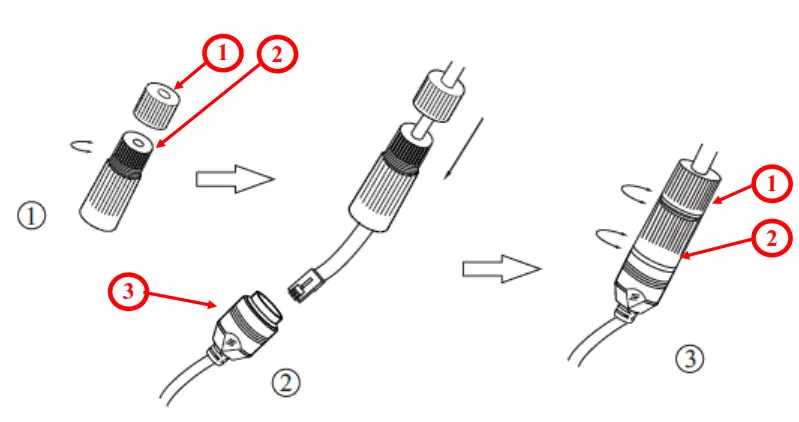 1
2
①
3
②
1
2
③