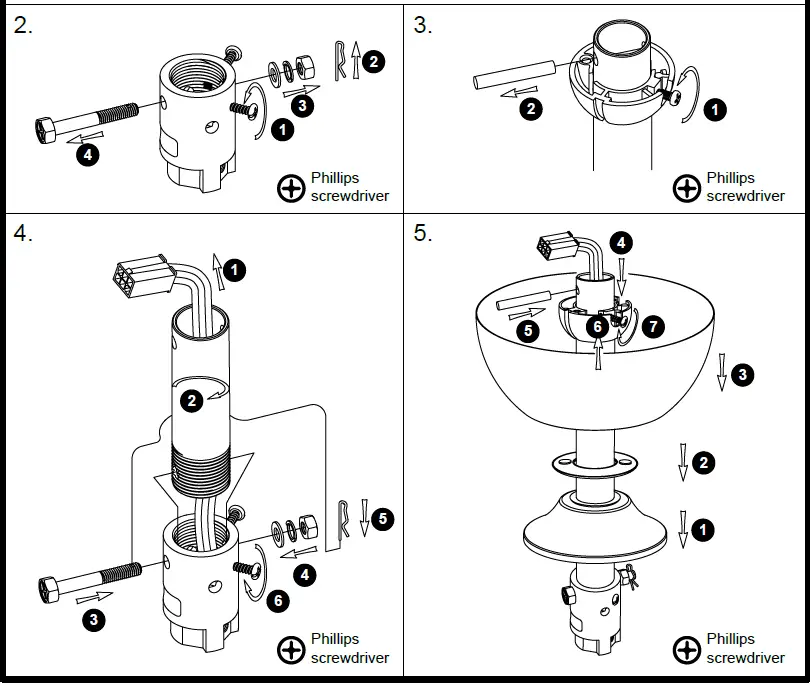 2.

2

3

1

4

Phillips screwdriver

3.

2

1

Phillips screwdriver

4.

1

2

5

4

6

3

Phillips screwdriver

5.

4

5

6

7

3

2

1

Phillips screwdriver