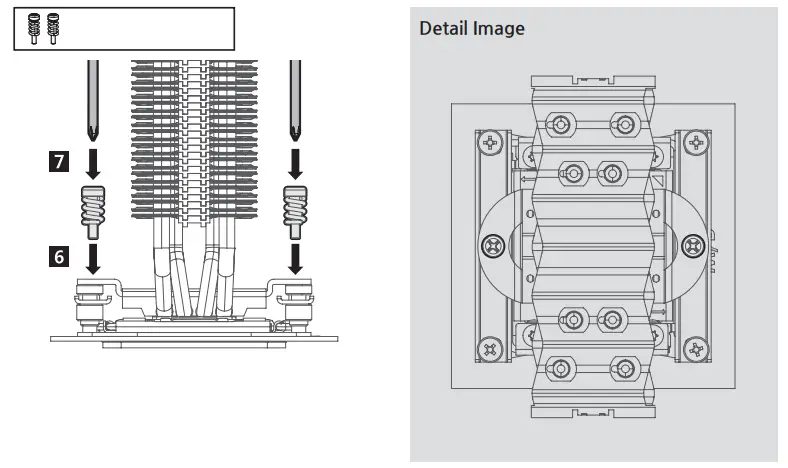 7

6

Detail Image