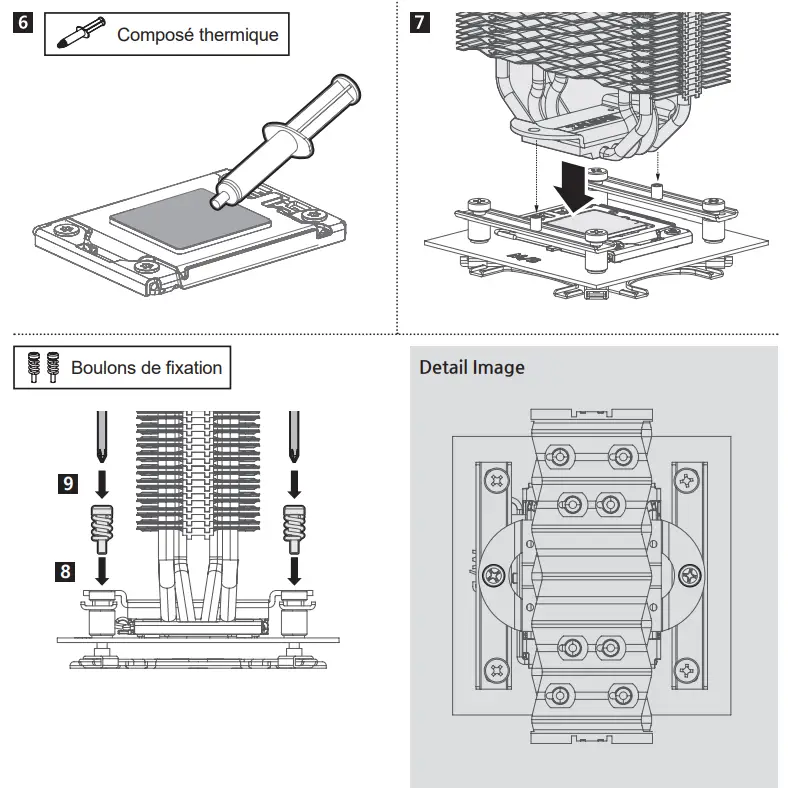 6

Composé thermique

7

Boulons de fixation

9

8

Detail Image