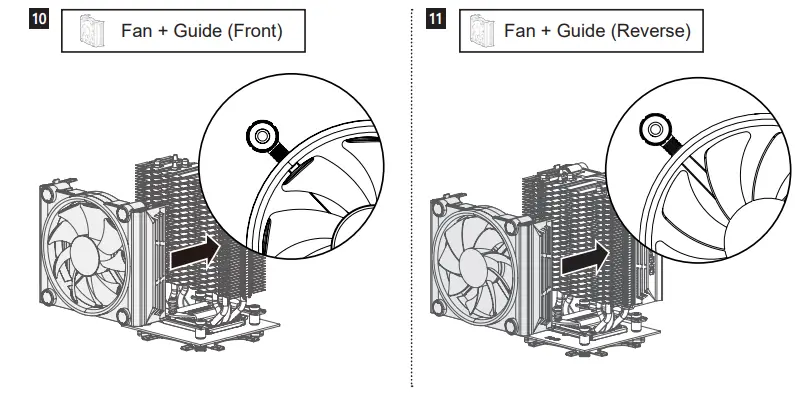 10

Fan + Guide (Front)

11

Fan + Guide (Reverse)