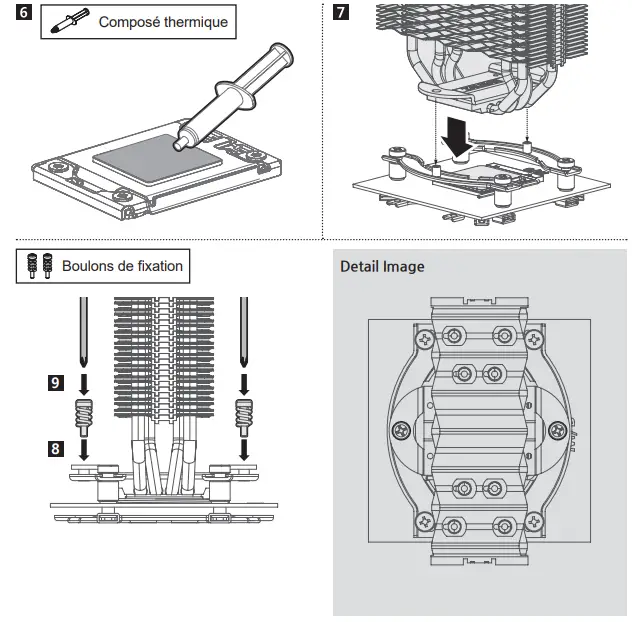 6

Composé thermique

7

Boulons de fixation

9

8

Detail Image