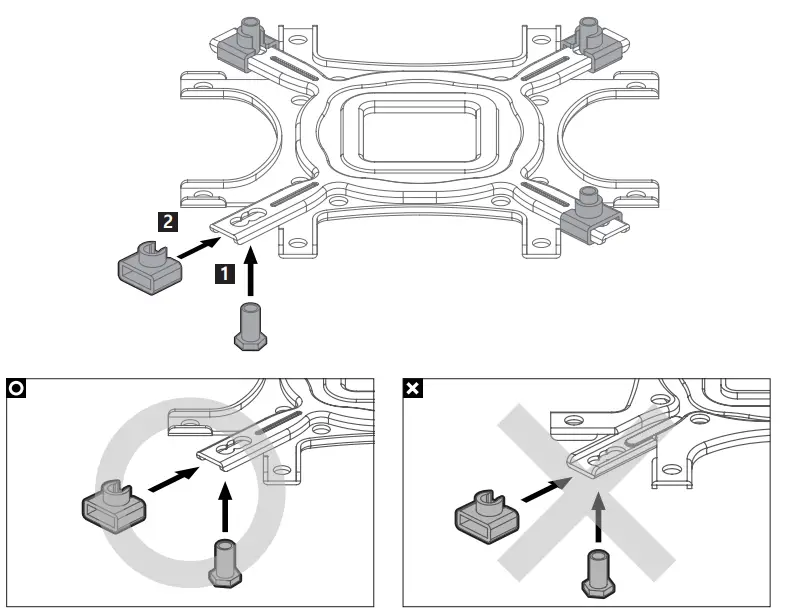 2
1
O
×