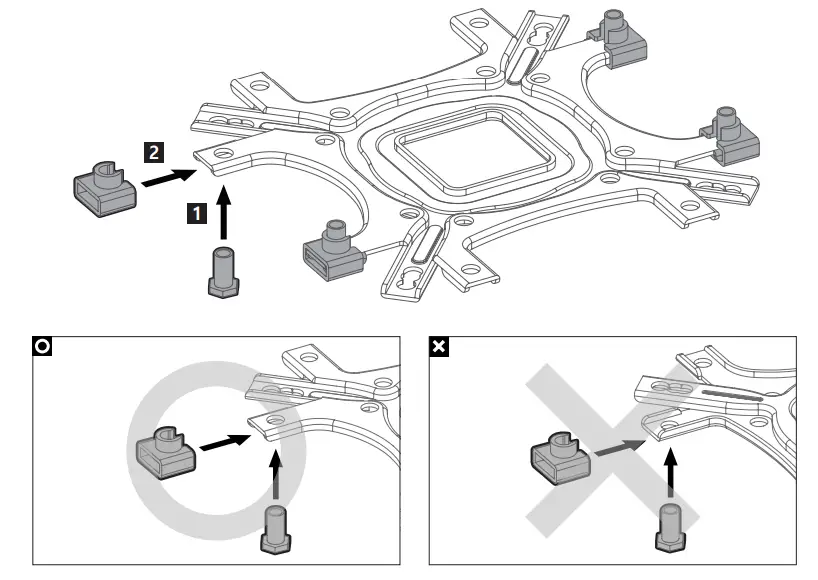 2
1
O
×