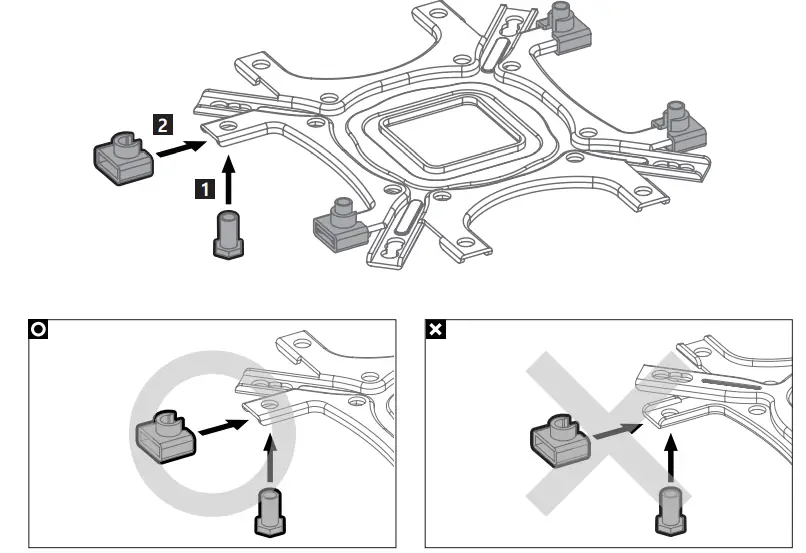 2
1
O
×