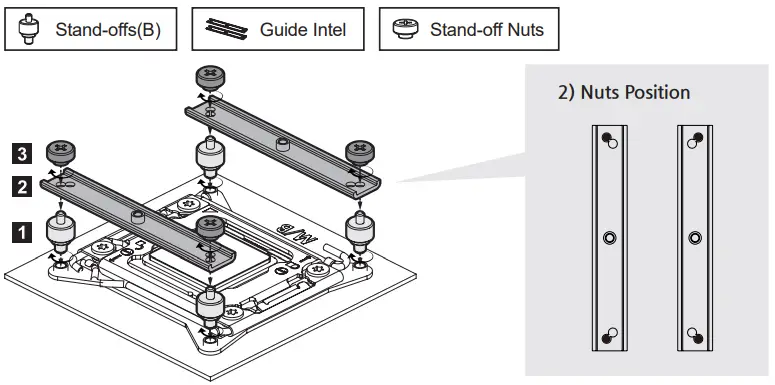 Stand-offs(B)

Guide Intel

Stand-off Nuts

3

2

1

M/B

2) Nuts Position