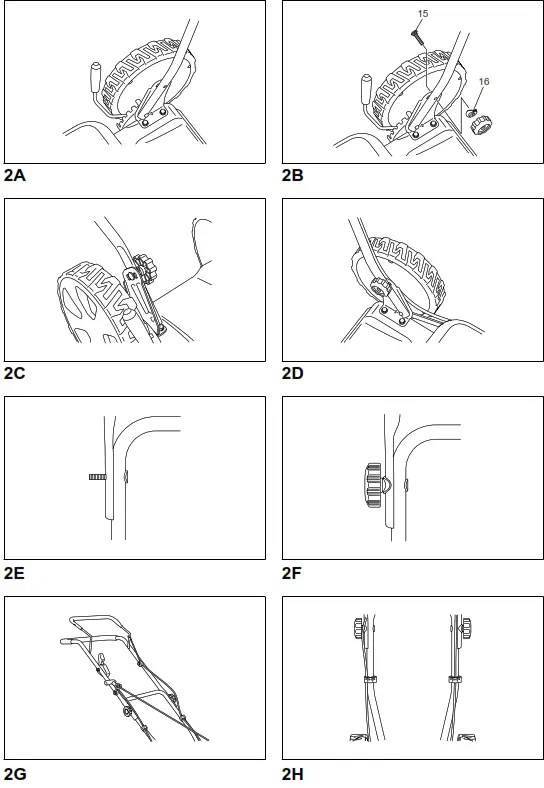 2A

15
16

2B

2C

2D

2E

2F

2G

2H