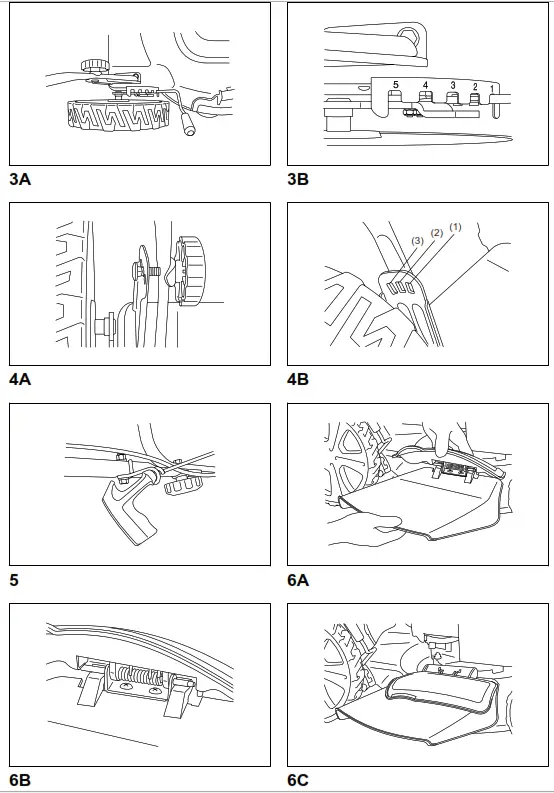 3A

5 4 3 2 1

3B

4A

(3) (2) (1)

4B

5

6A

6B

6C