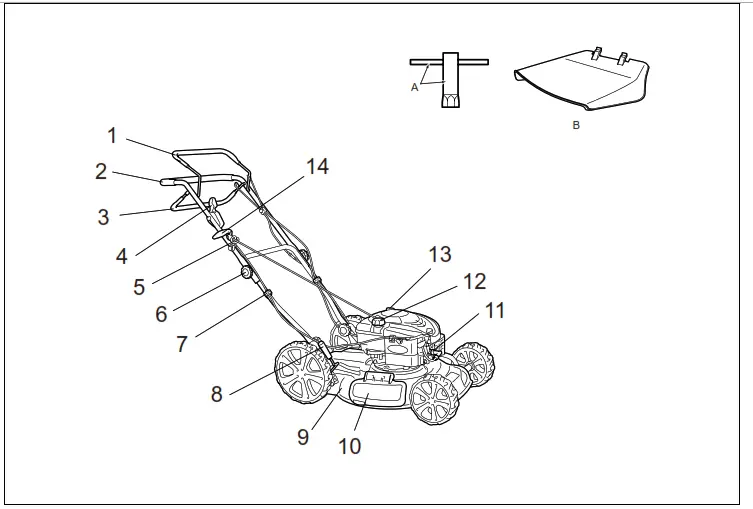 A

B

1
2
3
4
5
6
7
8
9
10
11
12
13
14