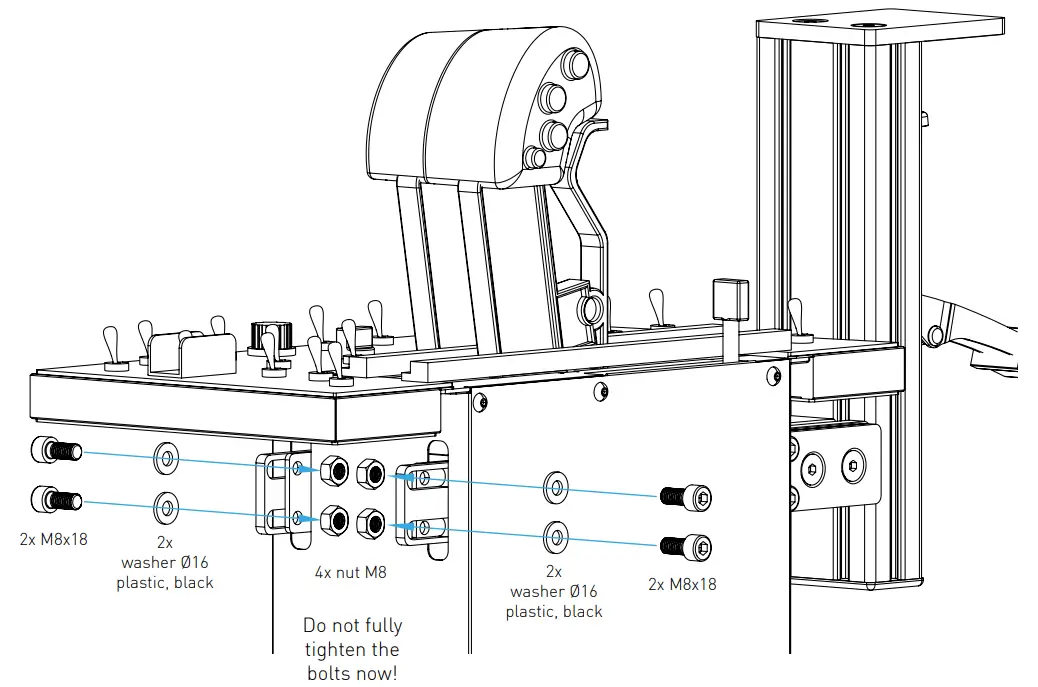 2x M8x18

2x
washer Ø16
plastic, black

4x nut M8

2x
washer Ø16
plastic, black

2x M8x18

Do not fully tighten the bolts now!