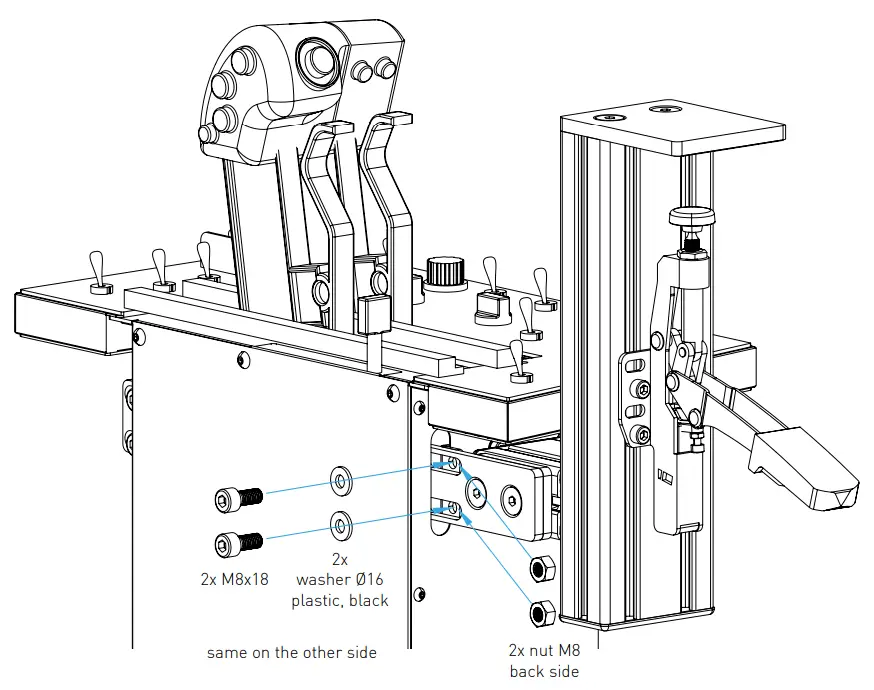 2x M8x18

2x
washer Ø16
plastic, black

same on the other side

2x nut M8
back side