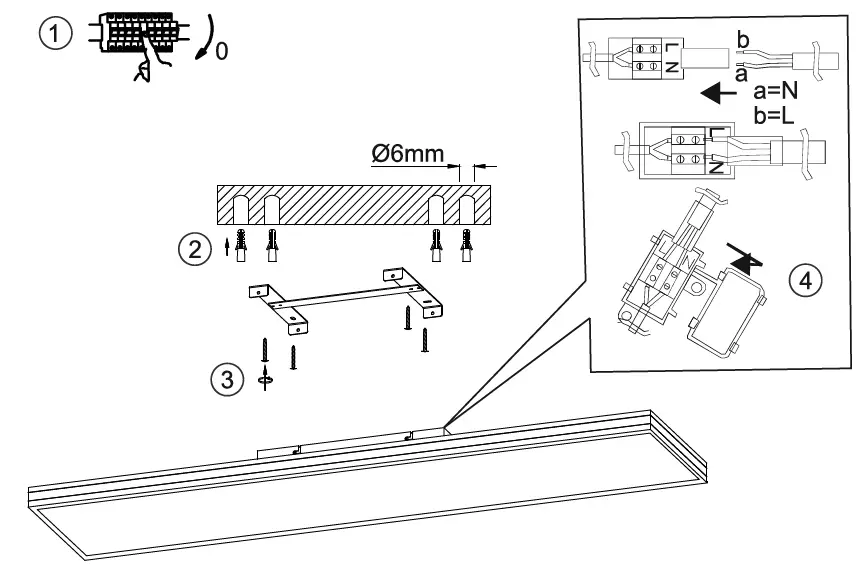 1
0
Ø6mm
2
3
L
N
b
a
a=N
b=L
L
N
4