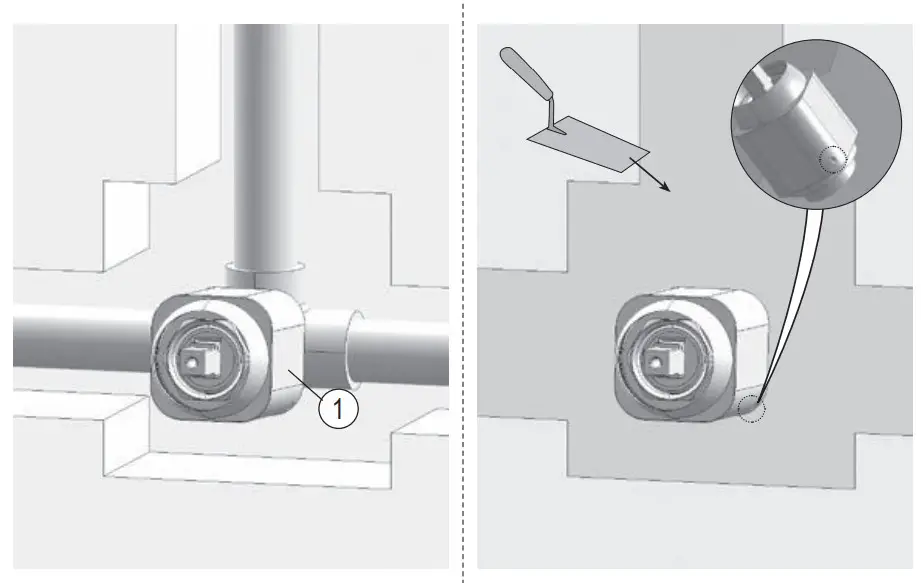 1