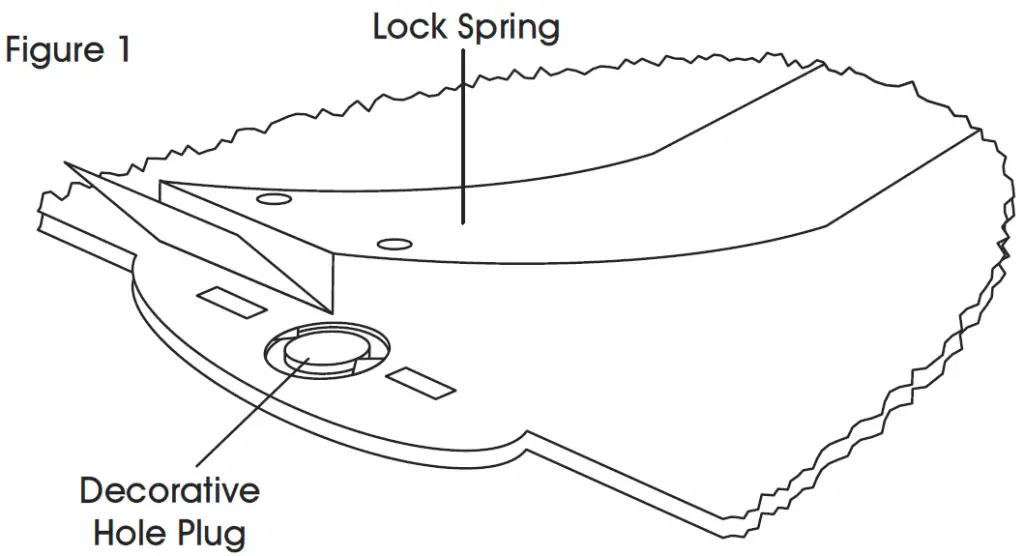 Figure 1

Lock Spring

Decorative
Hole Plug