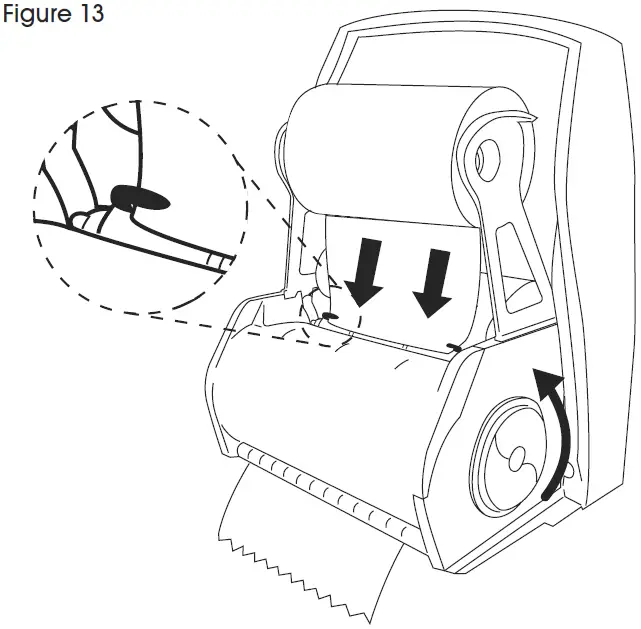 Figure 13