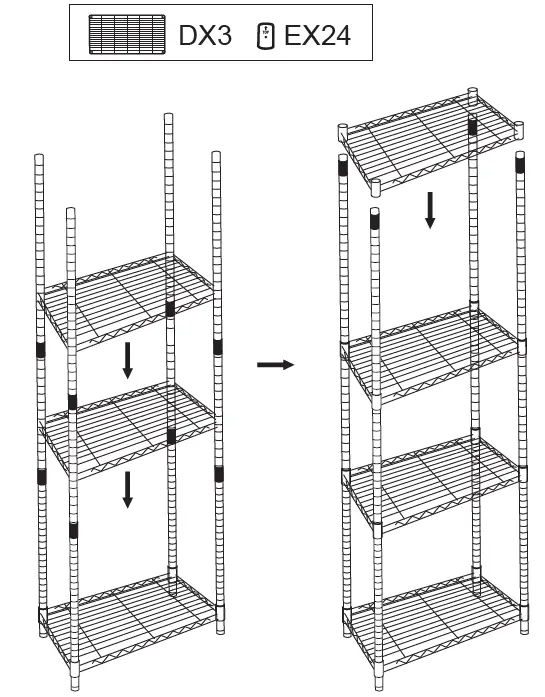 DX3 EX24