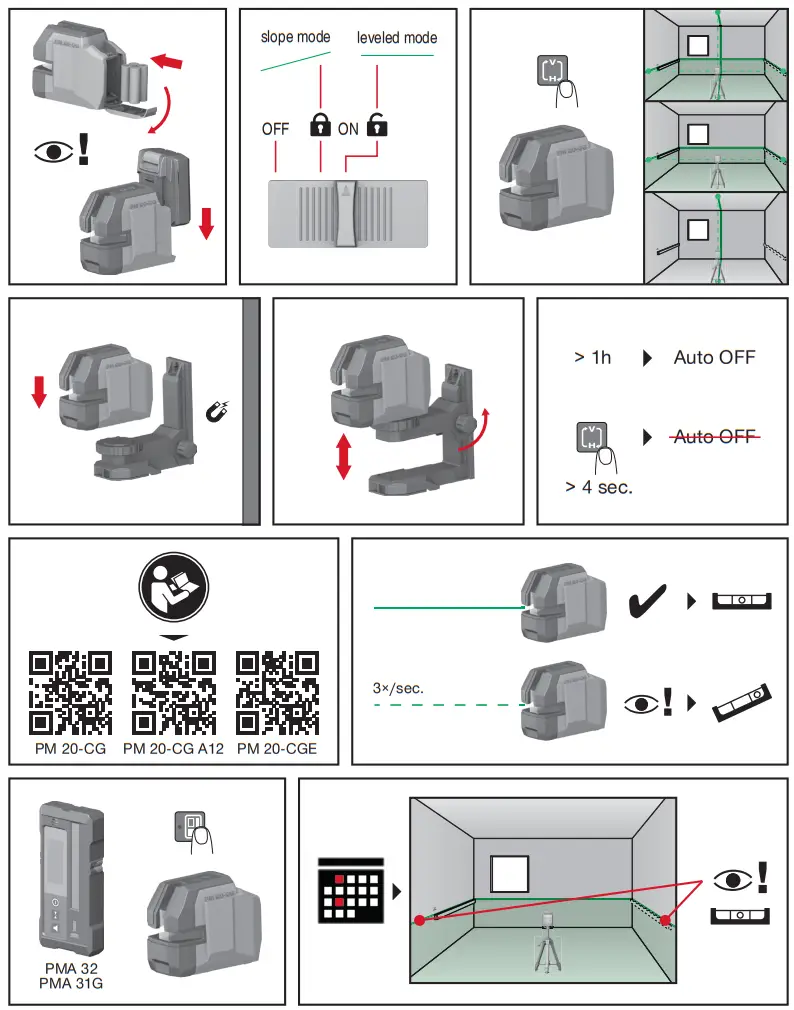 slope mode
leveled mode
OFF
ON

> 1h
Auto OFF
Auto OFF
> 4 sec.

PM 20-CG
PM 20-CG A12
PM 20-CGE

3×/sec.

PMA 32
PMA 31G