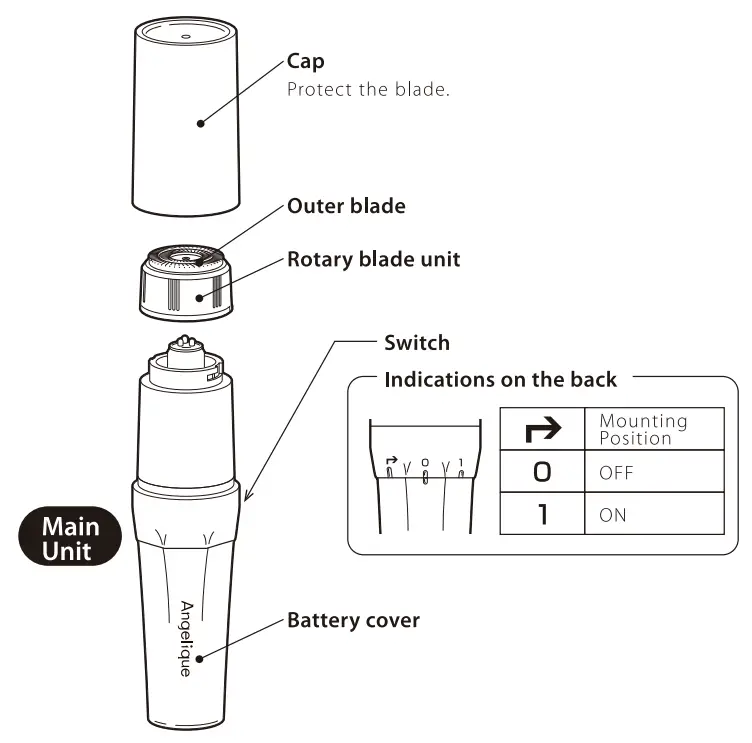 Cap
Protect the blade.

Outer blade

Rotary blade unit

Switch

Indications on the back

↱ 0 1

| ↱ | Mounting Position |
|---|---|
| 0 | OFF |
| 1 | ON |

Main Unit

Angelique

Battery cover