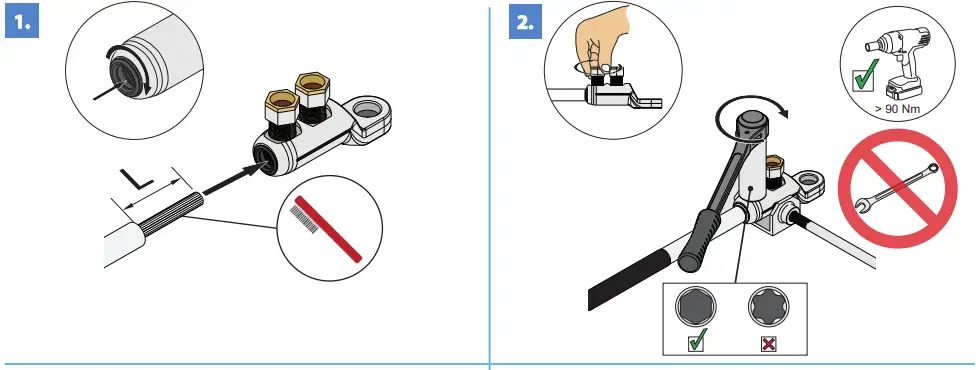 1.

L

2.

> 90 Nm