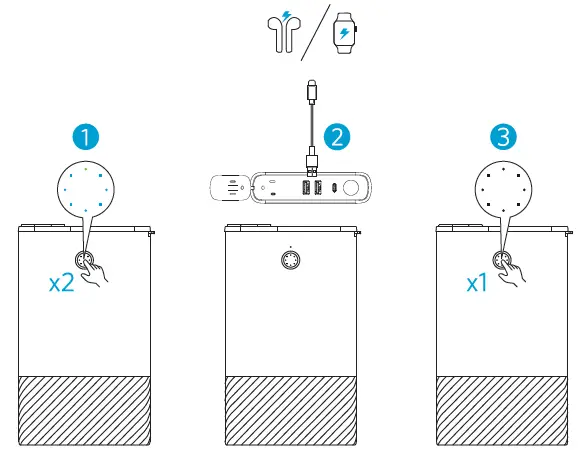 1

x2

2

3

x1