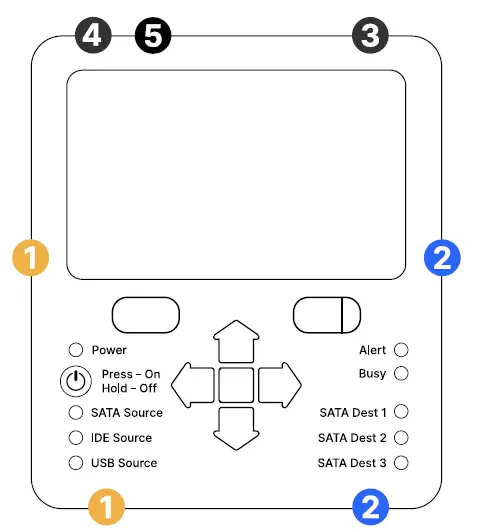 4 5 3

1 2

Power
Press – On
Hold – Off
SATA Source
IDE Source
USB Source

Alert
Busy
SATA Dest 1
SATA Dest 2
SATA Dest 3

1 2