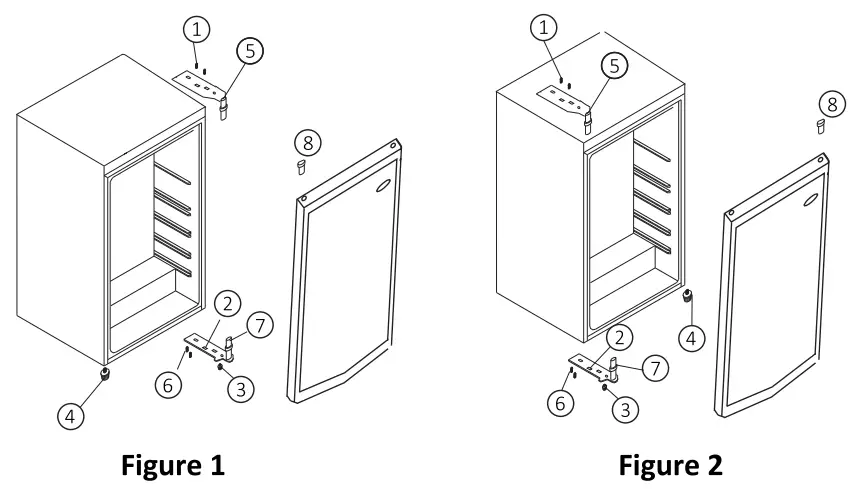 1
5
8
2
7
6
3
4
Figure 1

1
5
8
4
2
7
6
3
Figure 2