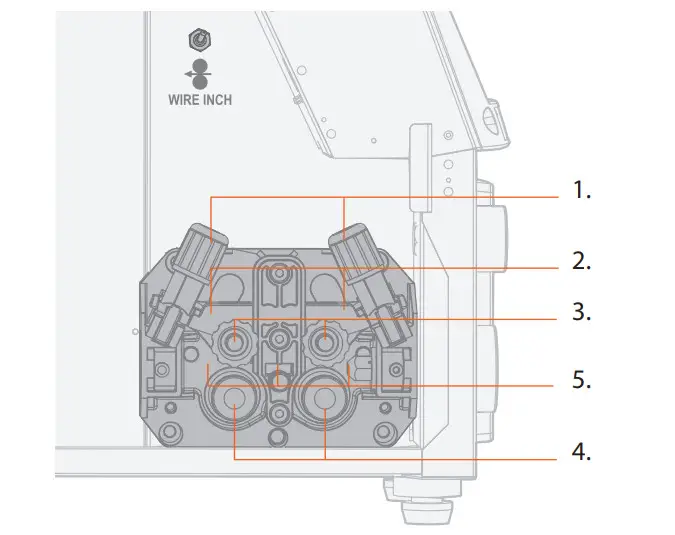 WIRE INCH

1.

2.

3.

5.

4.