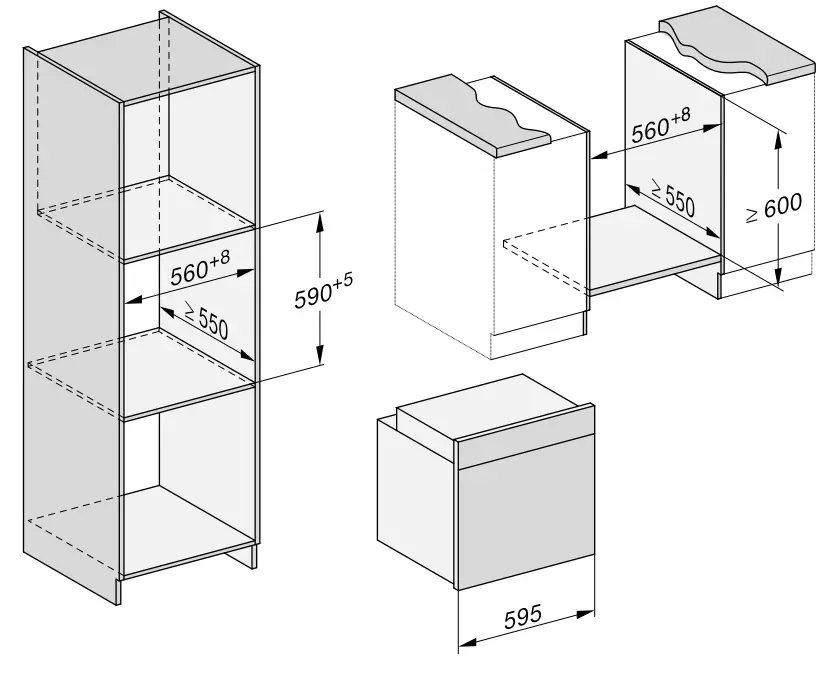 $560^{+8}$
$\geq 550$
$590^{+5}$
$560^{+8}$
$\geq 550$
$\geq 600$
595